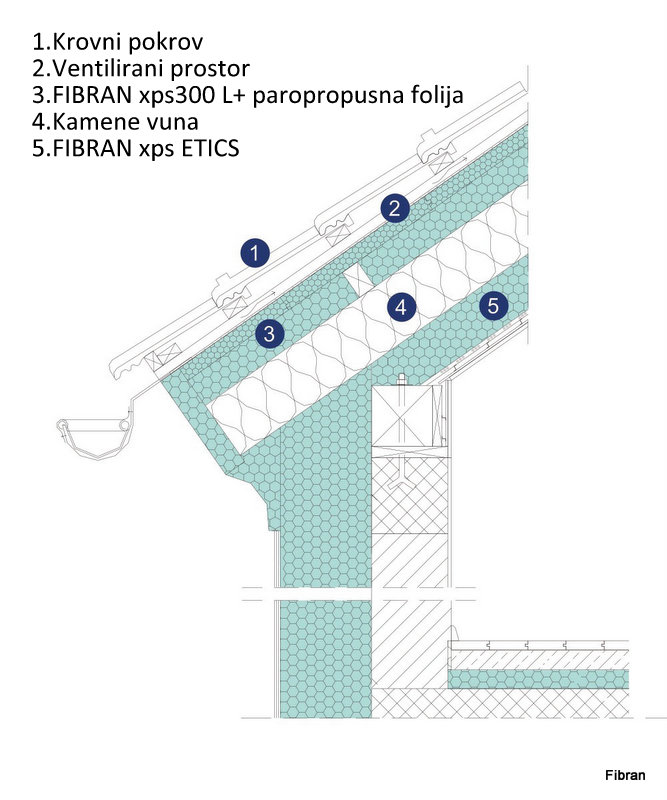 1.Krovni pokrov
2.Ventilirani prostor
3.FIBRAN xps300 L+ paropropusna folija
4.Kamene vuna
5.FIBRAN xps ETICS

2

1

4

5

3

Fibran